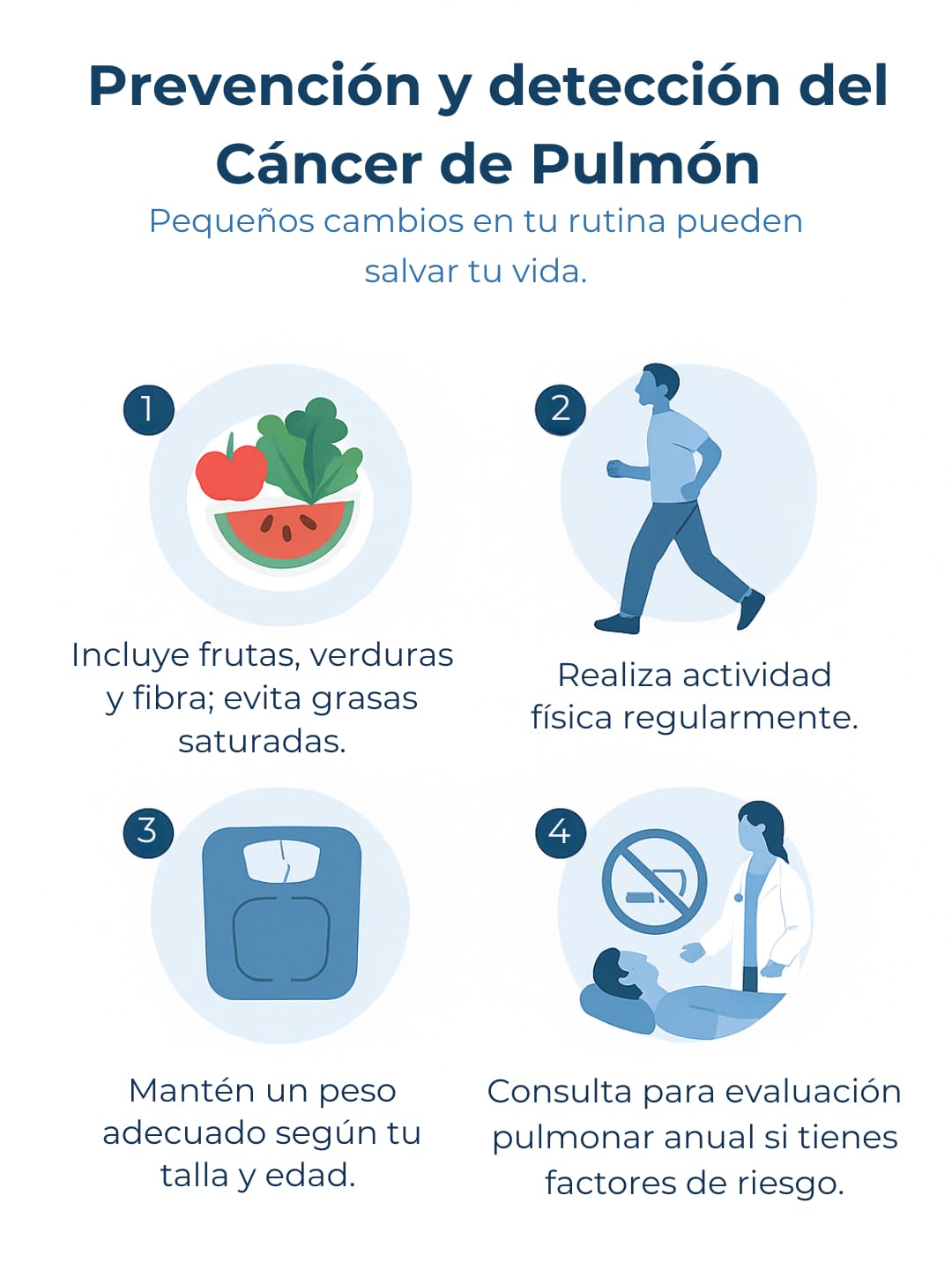 Prevención y detección del Cáncer de Pulmón

Pequeños cambios en tu rutina pueden salvar tu vida.

1

Incluye frutas, verduras y fibra; evita grasas saturadas.

2

Realiza actividad física regularmente.

3

Mantén un peso adecuado según tu talla y edad.

4

Consulta para evaluación pulmonar anual si tienes factores de riesgo.